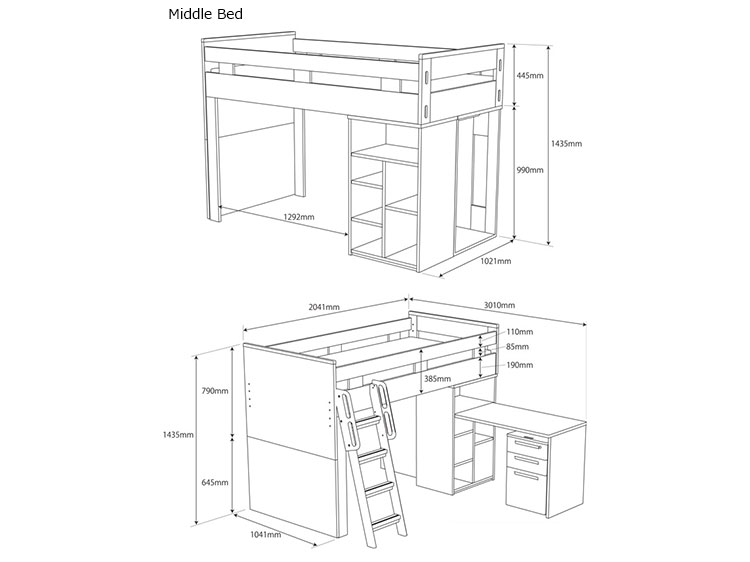 Middle Bed

445mm

1435mm

990mm

1292mm

1021mm

2041mm

3010mm

110mm

85mm

190mm

385mm

790mm

1435mm

645mm

1041mm